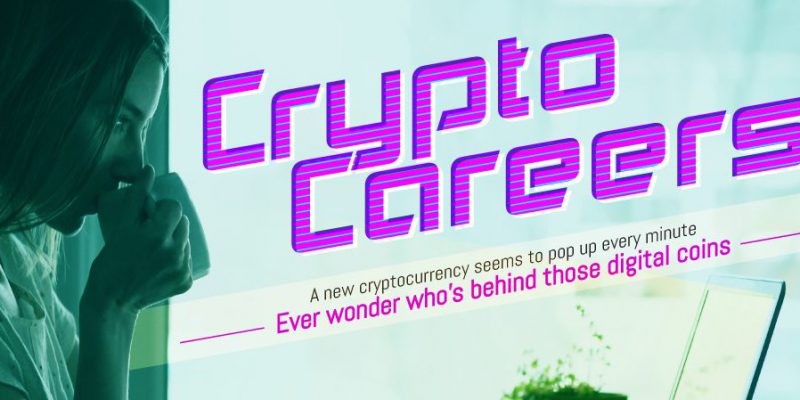 Crypto Careers

A new cryptocurrency seems to pop up every minute

Ever wonder who's behind those digital coins