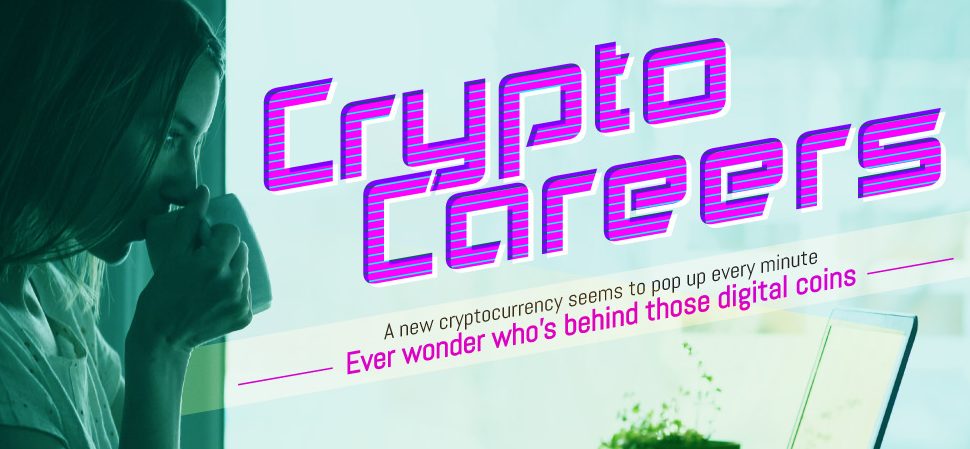 Crypto Careers

A new cryptocurrency seems to pop up every minute

Ever wonder who's behind those digital coins