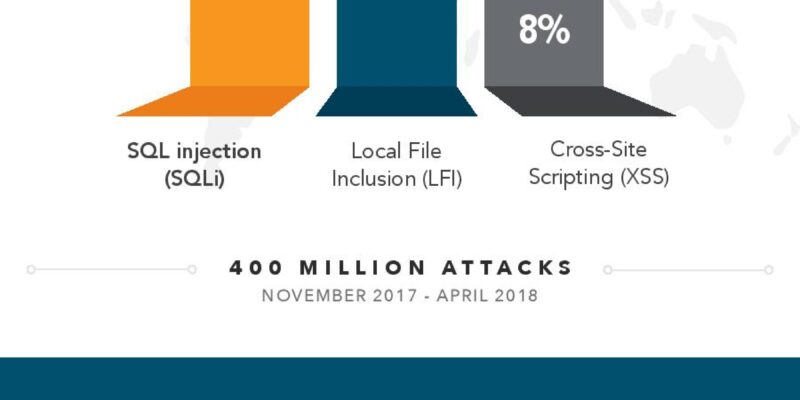 8%

SQL injection (SQLi)

Local File Inclusion (LFI)

Cross-Site Scripting (XSS)

400 MILLION ATTACKS

NOVEMBER 2017 - APRIL 2018