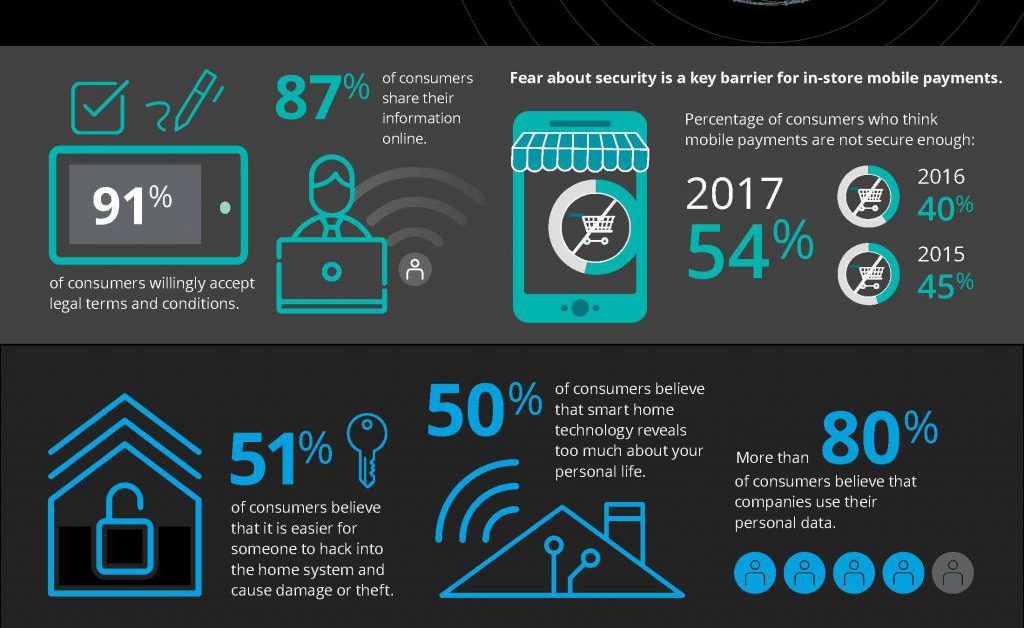 91%

of consumers willingly accept legal terms and conditions.

87% of consumers share their information online.

Fear about security is a key barrier for in-store mobile payments.

Percentage of consumers who think mobile payments are not secure enough:

2017 54%

2016 40%

2015 45%

51%

of consumers believe that it is easier for someone to hack into the home system and cause damage or theft.

50% of consumers believe that smart home technology reveals too much about your personal life.

More than 80% of consumers believe that companies use their personal data.