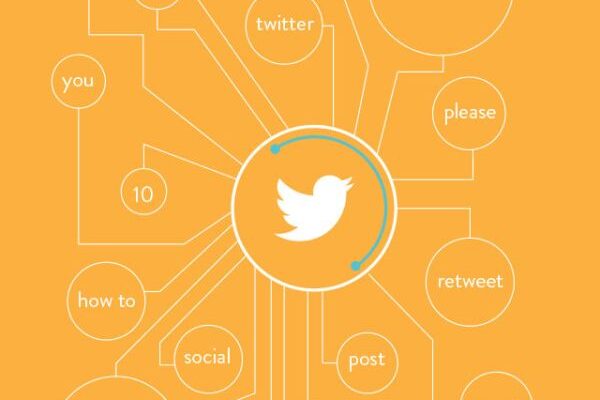 twitter

you

please

10

retweet

how to

social

post