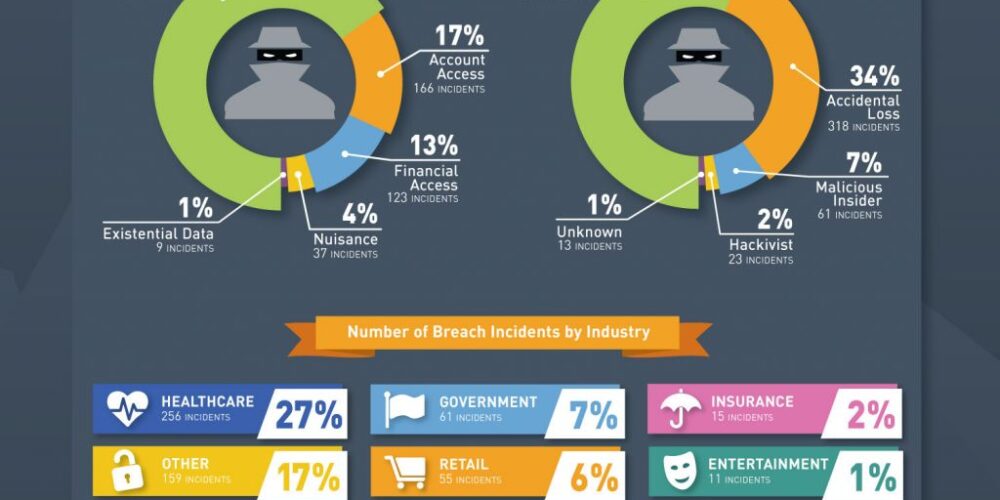 17%
Account Access
166 INCIDENTS

13%
Financial Access
123 INCIDENTS

1%
Existential Data
9 INCIDENTS

4%
Nuisance
37 INCIDENTS

34%
Accidental Loss
318 INCIDENTS

7%
Malicious Insider
61 INCIDENTS

1%
Unknown
13 INCIDENTS

2%
Hackivist
23 INCIDENTS

Number of Breach Incidents by Industry

HEALTHCARE
256 INCIDENTS
27%

GOVERNMENT
61 INCIDENTS
7%

INSURANCE
15 INCIDENTS
2%

OTHER
159 INCIDENTS
17%

RETAIL
55 INCIDENTS
6%

ENTERTAINMENT
11 INCIDENTS
1%