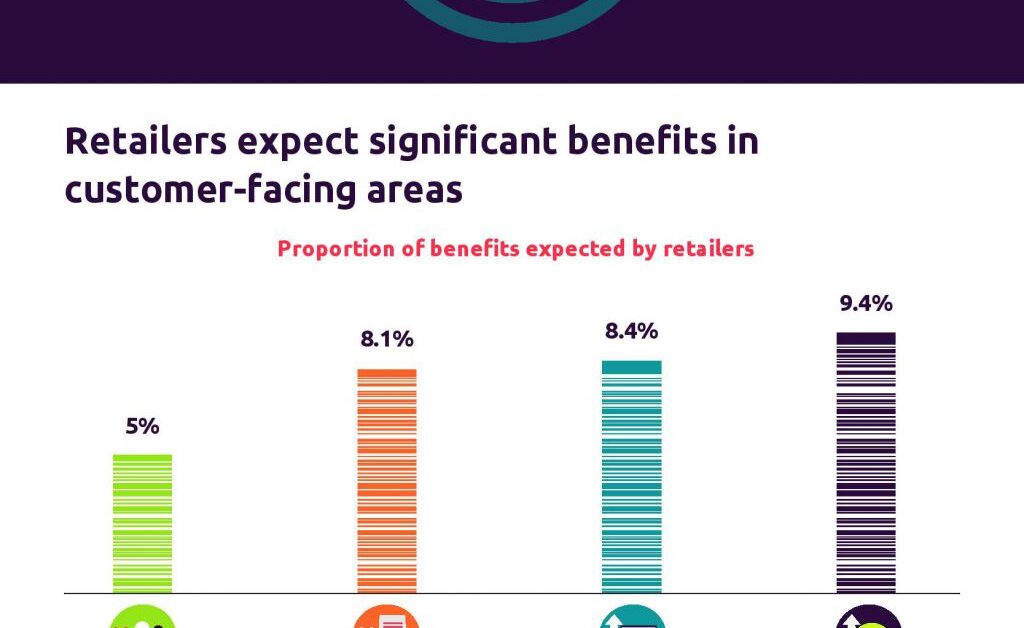 Retailers expect significant benefits in customer-facing areas

Proportion of benefits expected by retailers

5%

8.1%

8.4%

9.4%