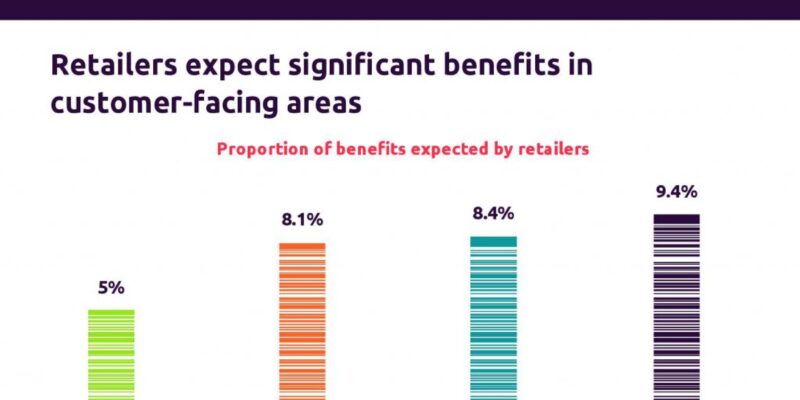 Retailers expect significant benefits in customer-facing areas

Proportion of benefits expected by retailers

5%

8.1%

8.4%

9.4%