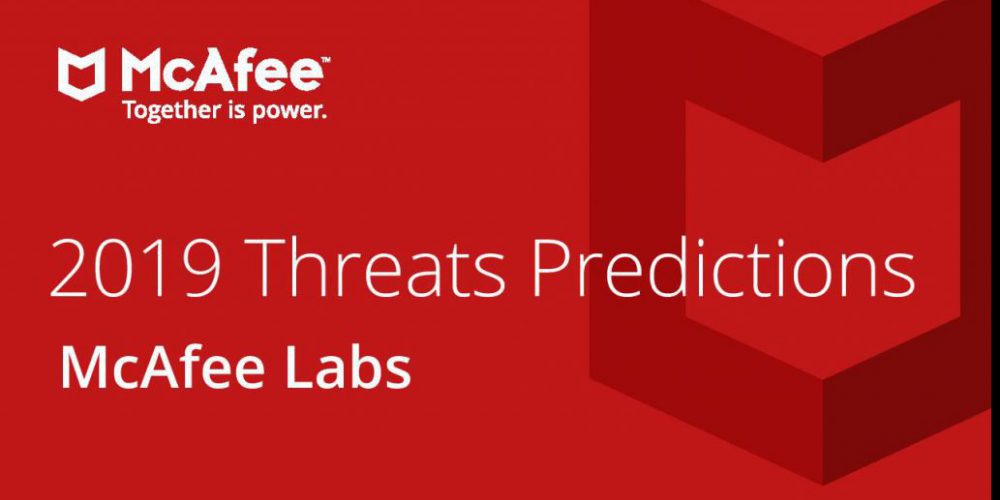 McAfee™
Together is power.

2019 Threats Predictions

McAfee Labs