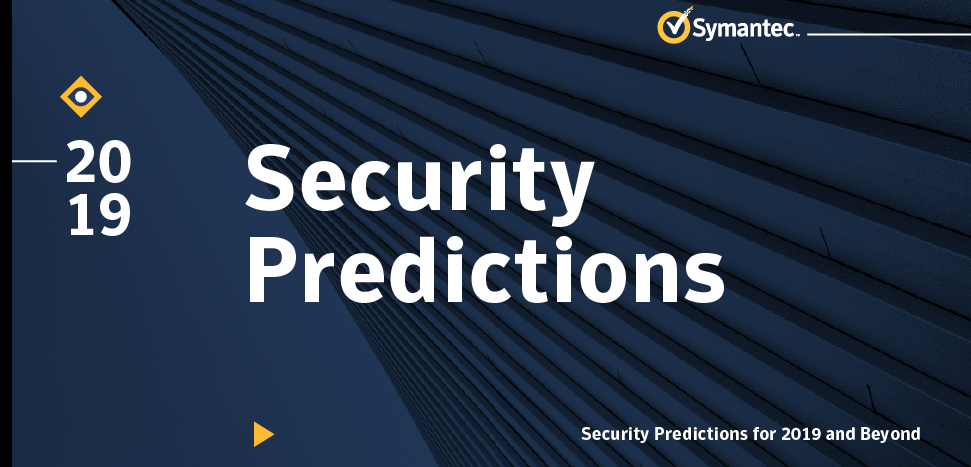 Symantec.

20
19

Security
Predictions

Security Predictions for 2019 and Beyond