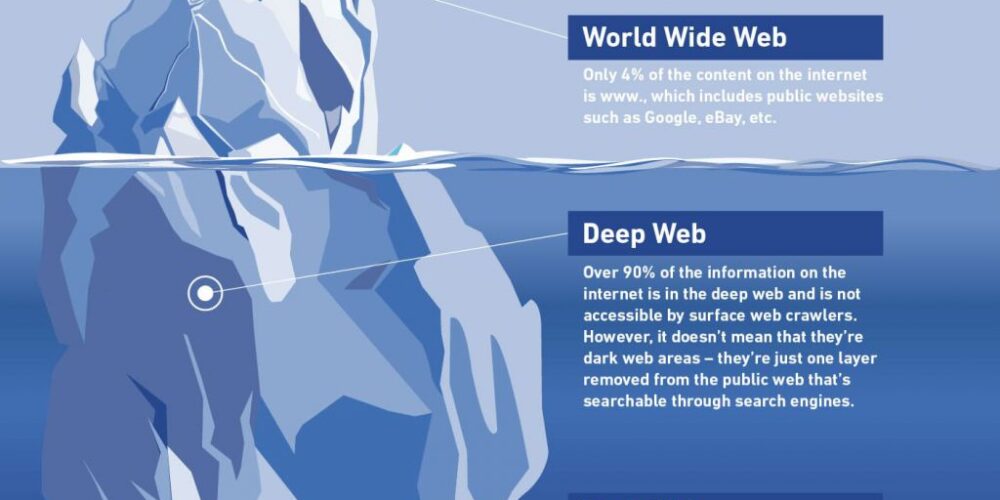 World Wide Web

Only 4% of the content on the internet is www., which includes public websites such as Google, eBay, etc.

Deep Web

Over 90% of the information on the internet is in the deep web and is not accessible by surface web crawlers. However, it doesn't mean that they're dark web areas – they're just one layer removed from the public web that's searchable through search engines.