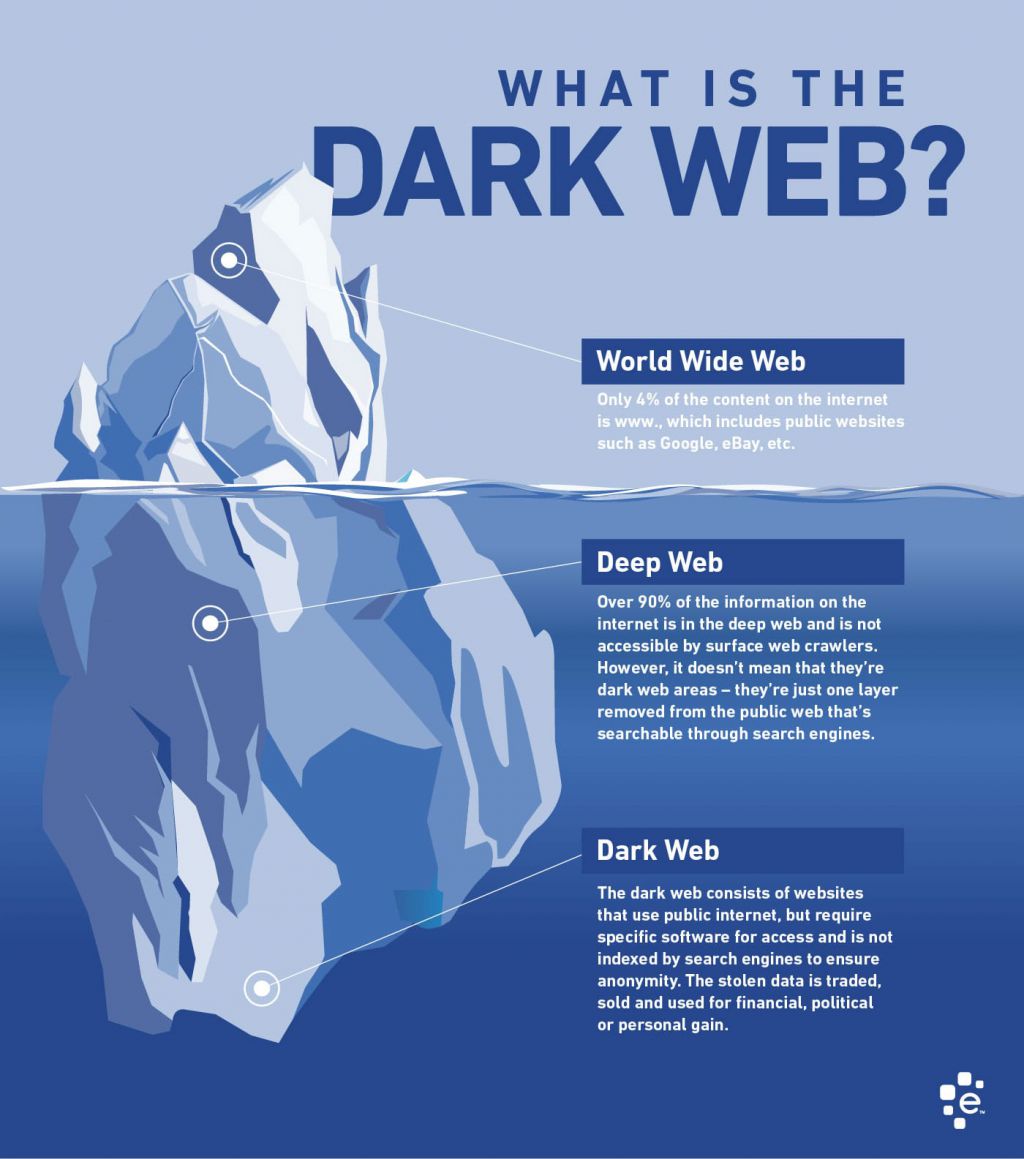 WHAT IS THE
DARK WEB?

World Wide Web

Only 4% of the content on the internet is www., which includes public websites such as Google, eBay, etc.

Deep Web

Over 90% of the information on the internet is in the deep web and is not accessible by surface web crawlers. However, it doesn't mean that they're dark web areas – they're just one layer removed from the public web that's searchable through search engines.

Dark Web

The dark web consists of websites that use public internet, but require specific software for access and is not indexed by search engines to ensure anonymity. The stolen data is traded, sold and used for financial, political or personal gain.

e