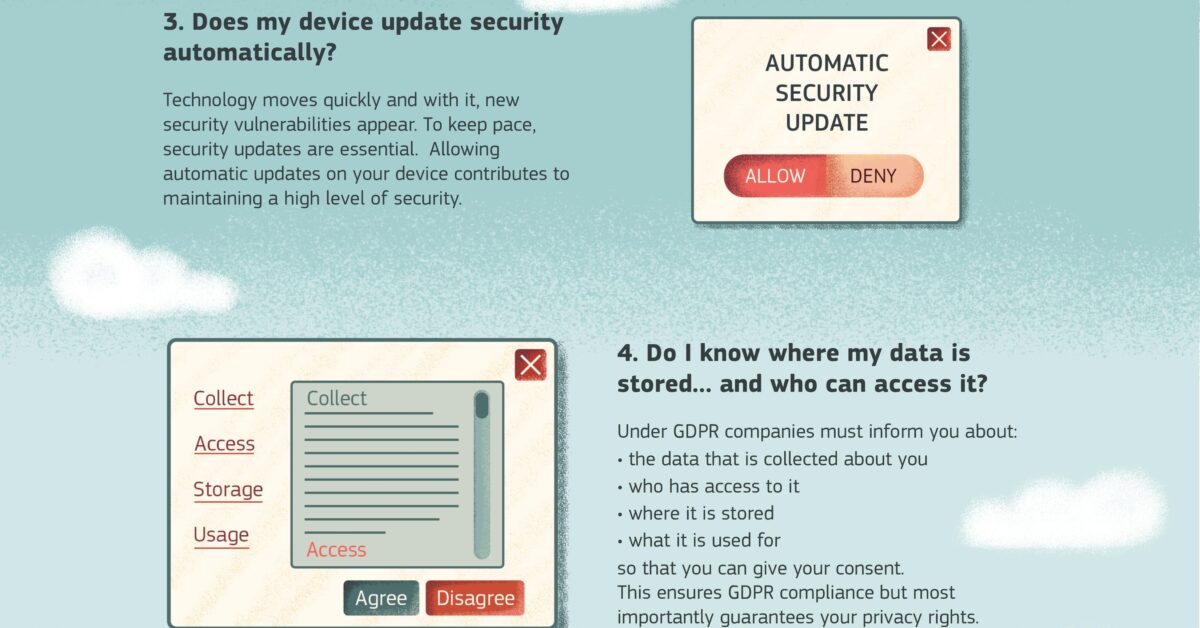 3. Does my device update security automatically?

Technology moves quickly and with it, new security vulnerabilities appear. To keep pace, security updates are essential. Allowing automatic updates on your device contributes to maintaining a high level of security.

AUTOMATIC SECURITY UPDATE

ALLOW DENY

Collect
Access
Storage
Usage

Collect

Access

Agree Disagree

4. Do I know where my data is stored... and who can access it?

Under GDPR companies must inform you about:
• the data that is collected about you
• who has access to it
• where it is stored
• what it is used for
so that you can give your consent.
This ensures GDPR compliance but most importantly guarantees your privacy rights.