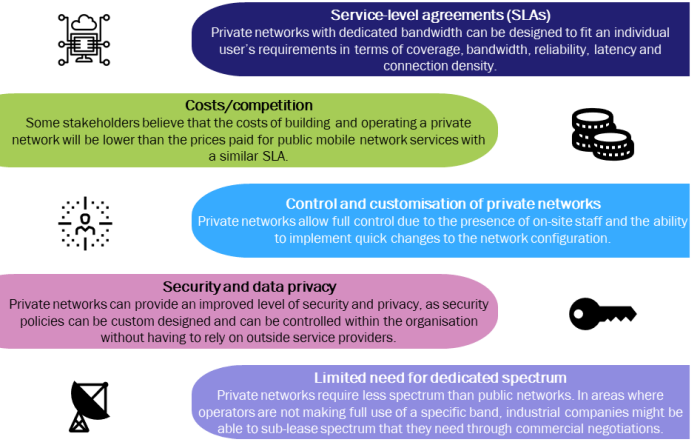 Service-level agreements (SLAs)
Private networks with dedicated bandwidth can be designed to fit an individual user's requirements in terms of coverage, bandwidth, reliability, latency and connection density.

Costs/competition
Some stakeholders believe that the costs of building and operating a private network will be lower than the prices paid for public mobile network services with a similar SLA.

Control and customisation of private networks
Private networks allow full control due to the presence of on-site staff and the ability to implement quick changes to the network configuration.

Security and data privacy
Private networks can provide an improved level of security and privacy, as security policies can be custom designed and can be controlled within the organisation without having to rely on outside service providers.

Limited need for dedicated spectrum
Private networks require less spectrum than public networks. In areas where operators are not making full use of a specific band, industrial companies might be able to sub-lease spectrum that they need through commercial negotiations.