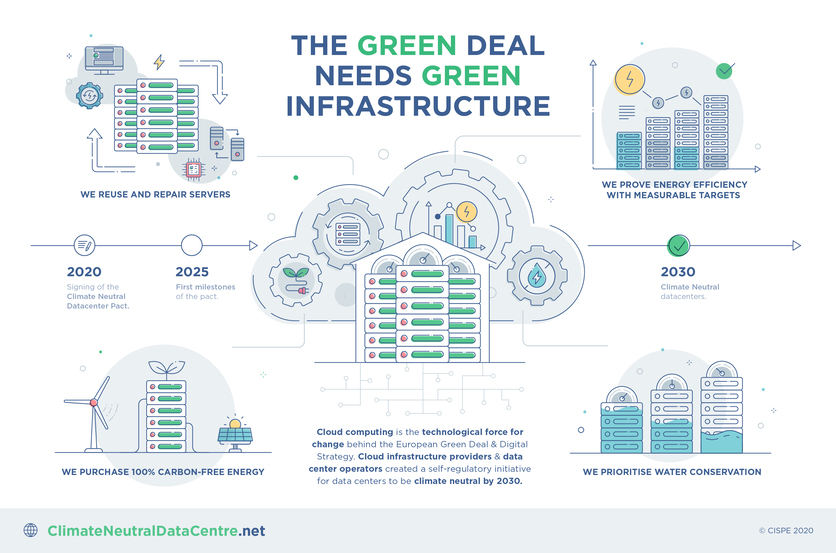 THE GREEN DEAL NEEDS GREEN INFRASTRUCTURE

WE REUSE AND REPAIR SERVERS

WE PROVE ENERGY EFFICIENCY WITH MEASURABLE TARGETS

2020
Signing of the Climate Neutral Datacenter Pact.

2025
First milestones of the pact.

2030
Climate Neutral datacenters.

WE PURCHASE 100% CARBON-FREE ENERGY

Cloud computing is the technological force for change behind the European Green Deal & Digital Strategy. Cloud infrastructure providers & data center operators created a self-regulatory initiative for data centers to be climate neutral by 2030.

WE PRIORITISE WATER CONSERVATION

ClimateNeutralDataCentre.net

© CISPE 2020