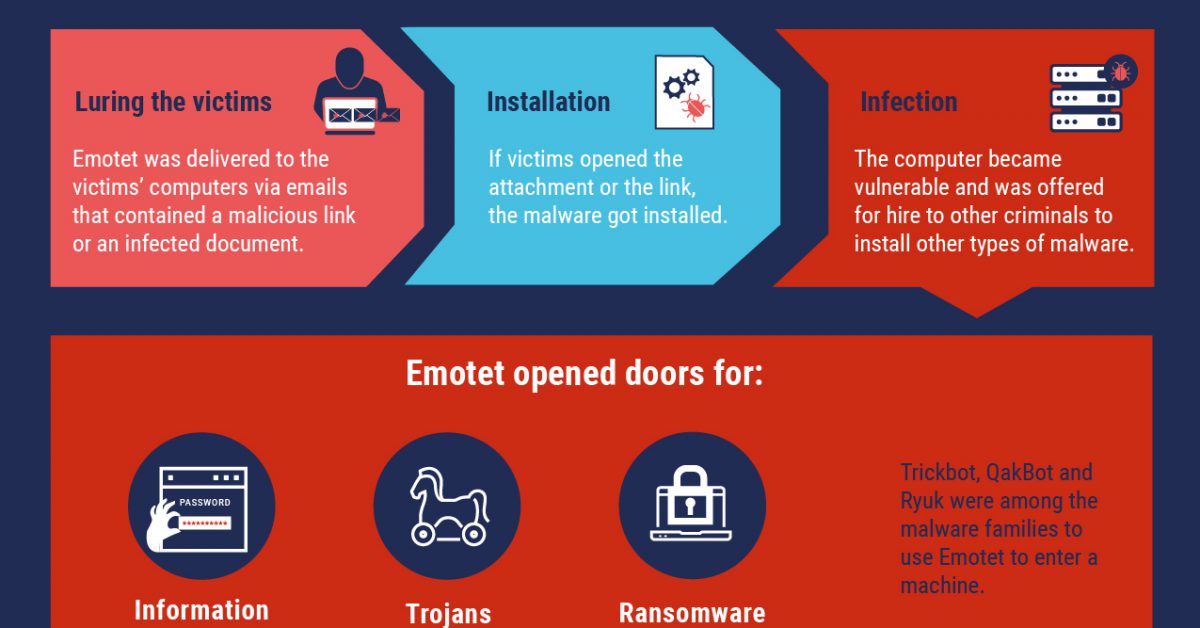 Luring the victims

Emotet was delivered to the victims' computers via emails that contained a malicious link or an infected document.

Installation

If victims opened the attachment or the link, the malware got installed.

Infection

The computer became vulnerable and was offered for hire to other criminals to install other types of malware.

Emotet opened doors for:

PASSWORD
**********

Information

Trojans

Ransomware

Trickbot, QakBot and Ryuk were among the malware families to use Emotet to enter a machine.